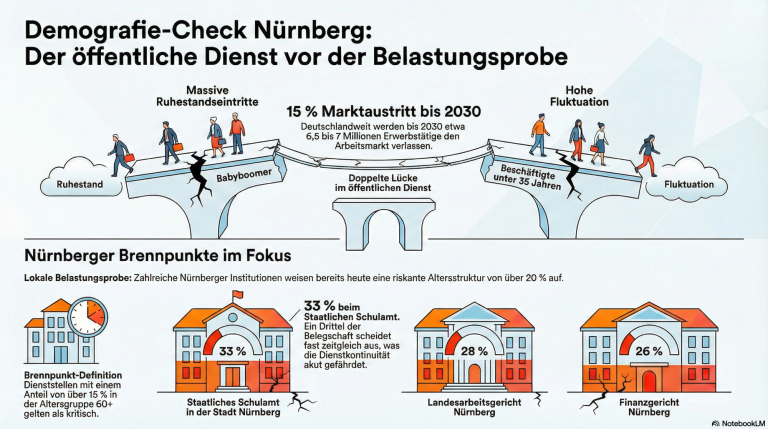 Demografie-Check Nürnberg:
Der öffentliche Dienst vor der Belastungsprobe

Massive Ruhestandseintritte

15 % Marktaustritt bis 2030
Deutschlandweit werden bis 2030 etwa 6,5 bis 7 Millionen Erwerbstätige den Arbeitsmarkt verlassen.

Hohe Fluktuation

Ruhestand

Babyboomer

Doppelte Lücke im öffentlichen Dienst

Beschäftigte unter 35 Jahren

Fluktuation

Nürnberger Brennpunkte im Fokus

Lokale Belastungsprobe: Zahlreiche Nürnberger Institutionen weisen bereits heute eine riskante Altersstruktur von über 20 % auf.

Brennpunkt-Definition
Dienststellen mit einem Anteil von über 15 % in der Altersgruppe 60+ gelten als kritisch.

33 %

Staatliches Schulamt in der Stadt Nürnberg

33 % beim Staatlichen Schulamt. Ein Drittel der Belegschaft scheidet fast zeitgleich aus, was die Dienstkontinuität akut gefährdet.

28 %

Landesarbeitsgericht Nürnberg

26 %

Finanzgericht Nürnberg

NotebookLM